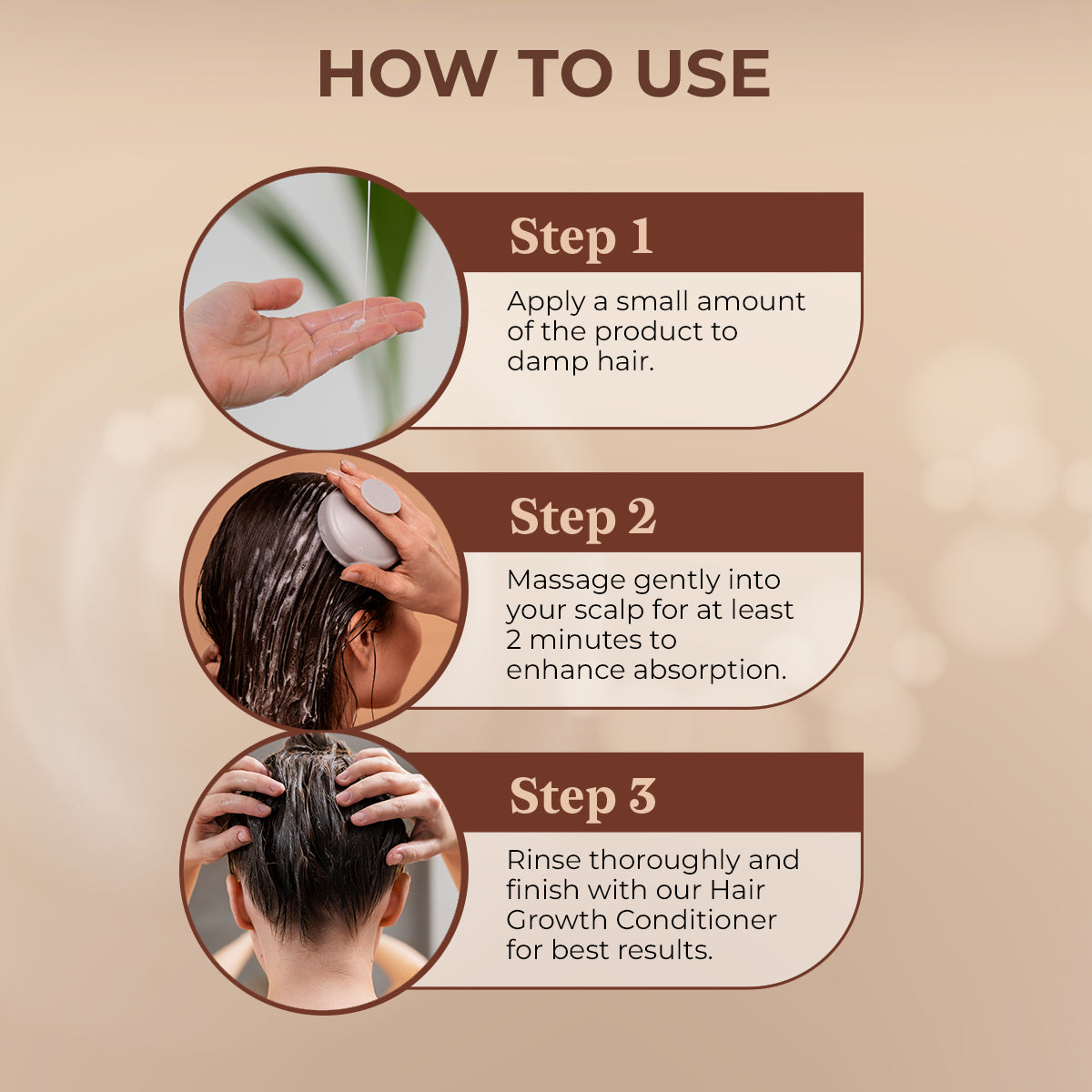 HOW TO USE

Step 1

Apply a small amount of the product to damp hair.

Step 2

Massage gently into your scalp for at least 2 minutes to enhance absorption.

Step 3

Rinse thoroughly and finish with our Hair Growth Conditioner for best results.