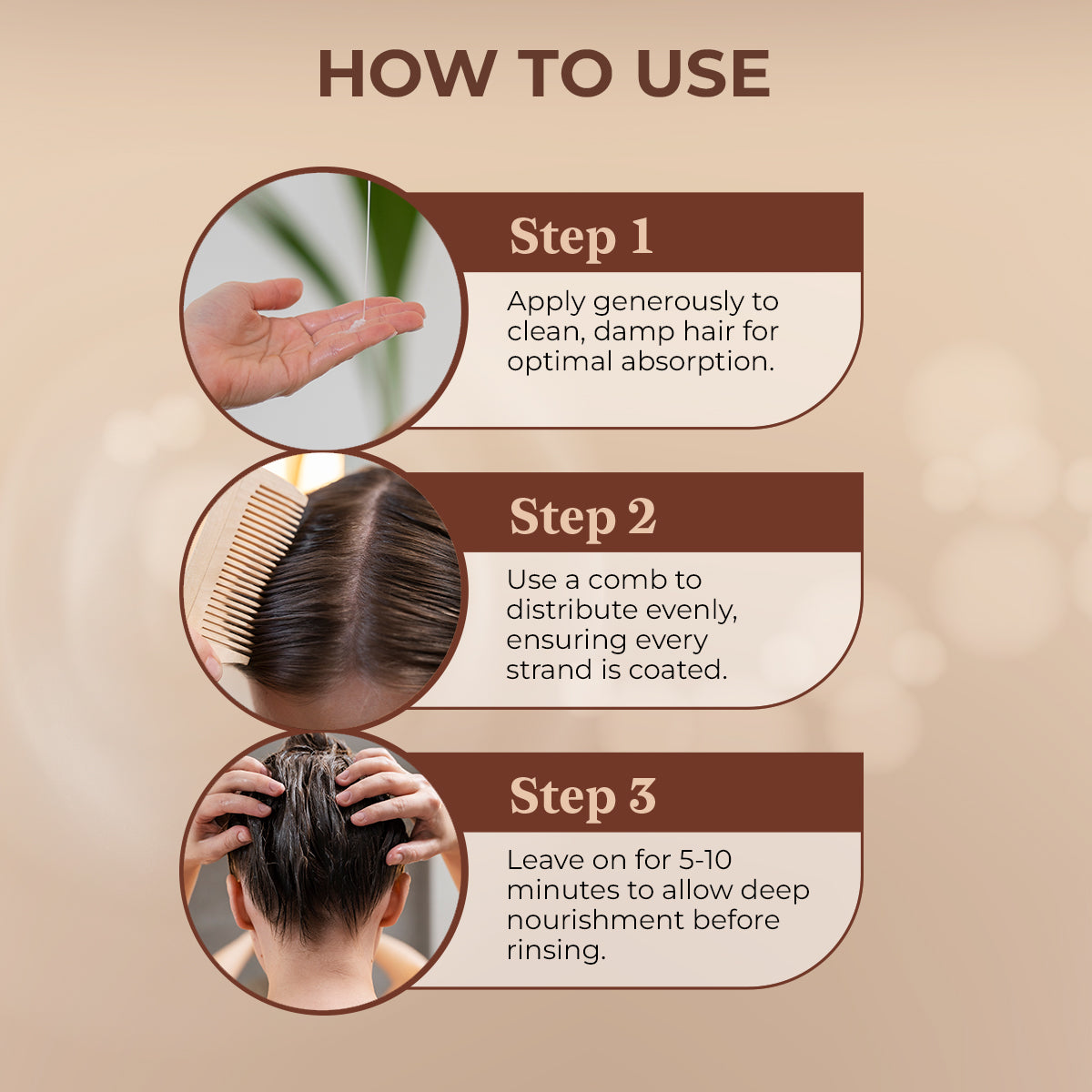 HOW TO USE

Step 1

Apply generously to clean, damp hair for optimal absorption.

Step 2

Use a comb to distribute evenly, ensuring every strand is coated.

Step 3

Leave on for 5-10 minutes to allow deep nourishment before rinsing.