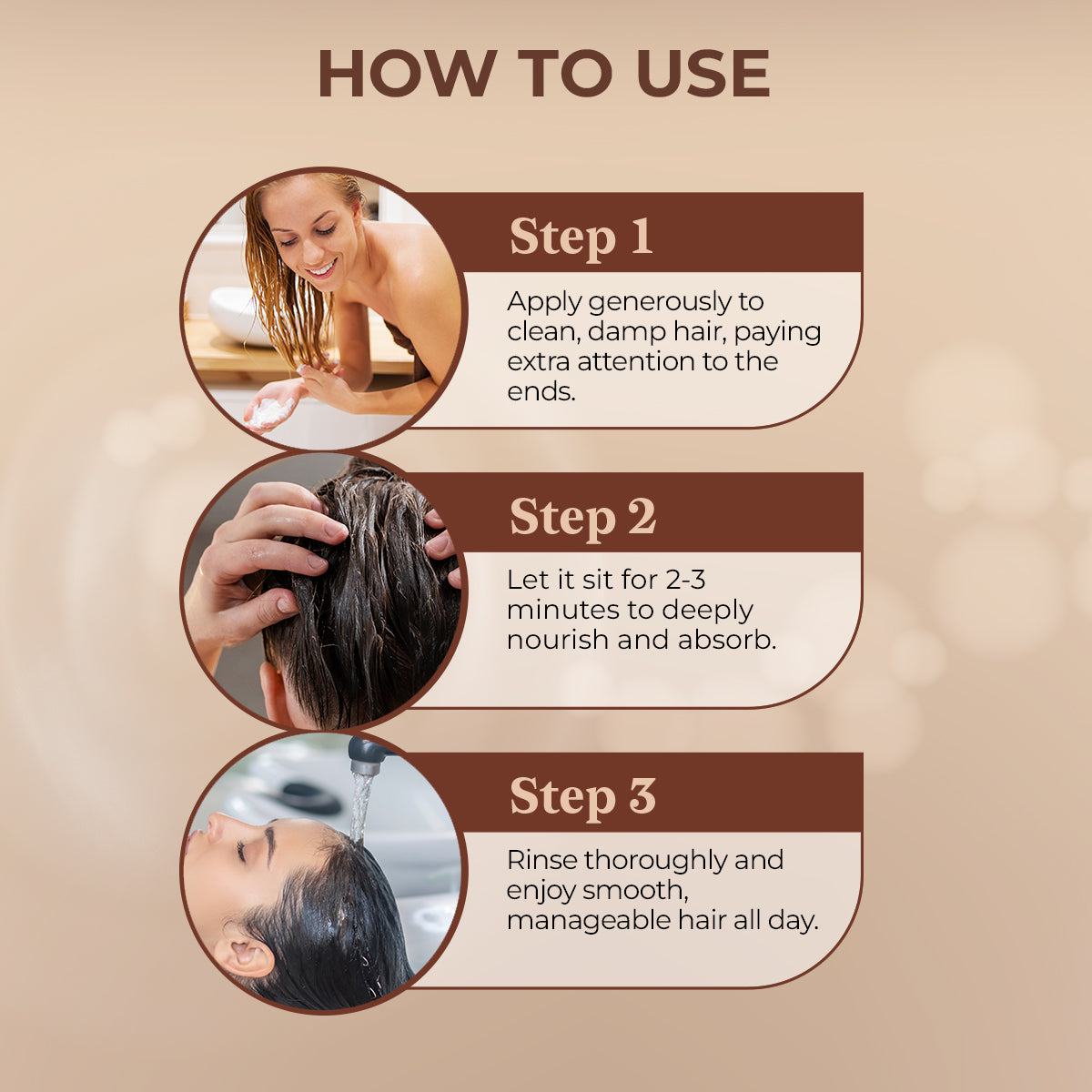 HOW TO USE

Step 1

Apply generously to clean, damp hair, paying extra attention to the ends.

Step 2

Let it sit for 2-3 minutes to deeply nourish and absorb.

Step 3

Rinse thoroughly and enjoy smooth, manageable hair all day.