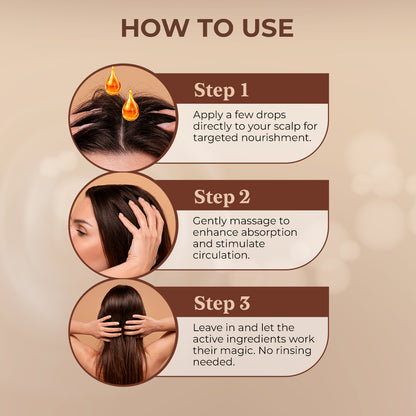 HOW TO USE

Step 1

Apply a few drops directly to your scalp for targeted nourishment.

Step 2

Gently massage to enhance absorption and stimulate circulation.

Step 3

Leave in and let the active ingredients work their magic. No rinsing needed.